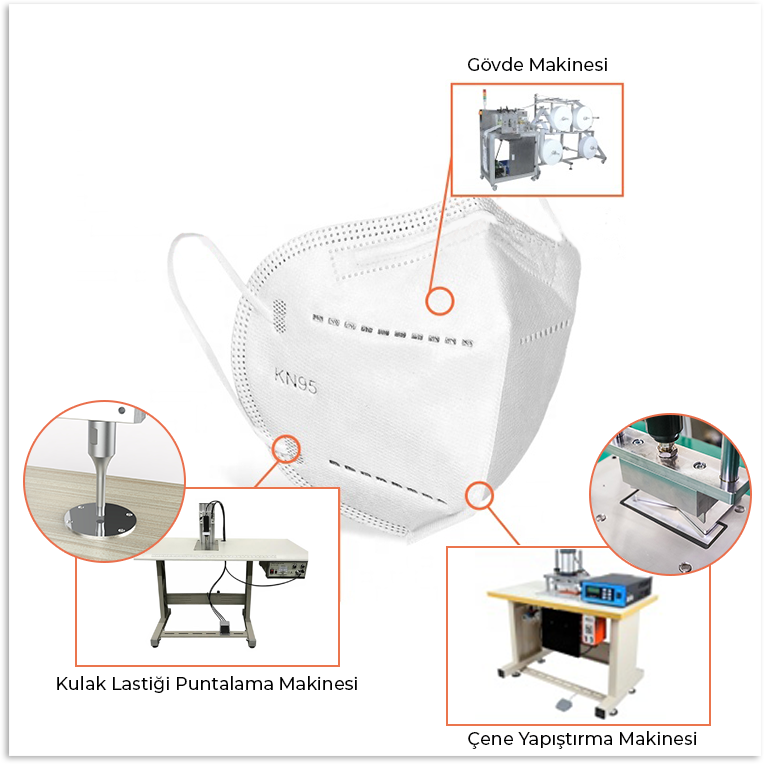 Gövde Makinesi

KN95

Kulak Lastiği Puntalama Makinesi

Çene Yapıştırma Makinesi